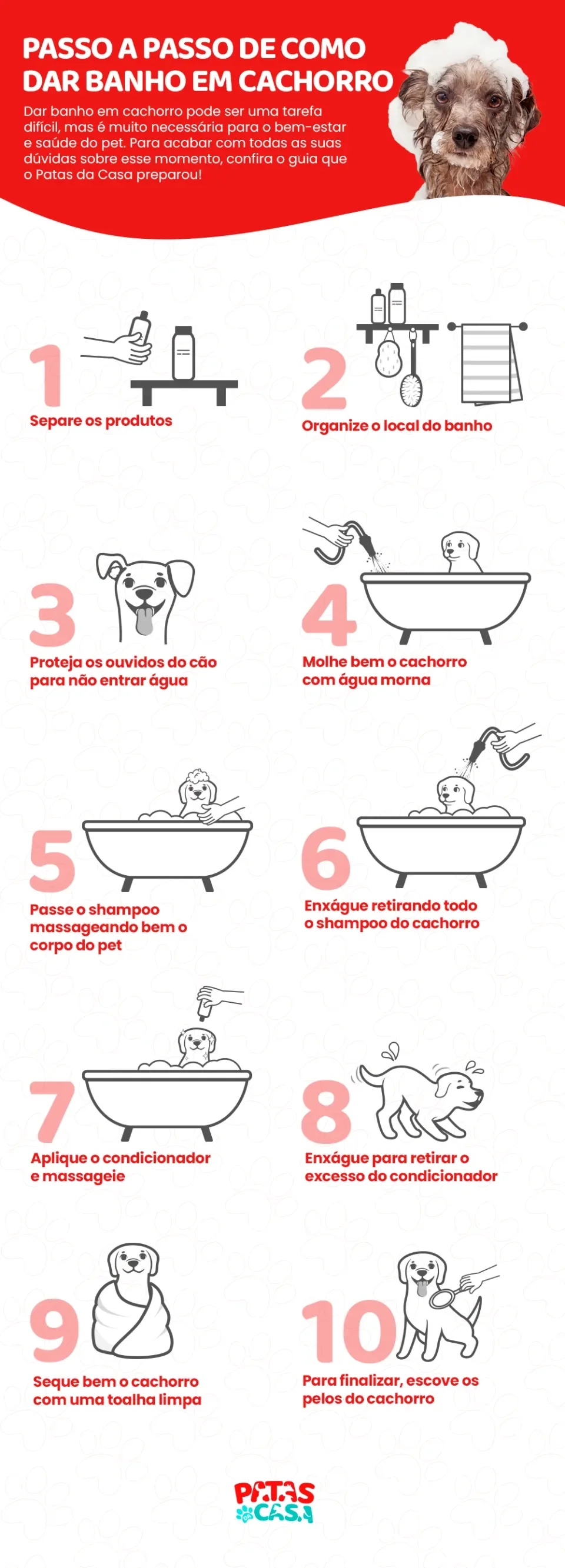 PASSO A PASSO DE COMO DAR BANHO EM CACHORRO

Dar banho em cachorro pode ser uma tarefa difícil, mas é muito necessária para o bem-estar e saúde do pet. Para acabar com todas as suas dúvidas sobre esse momento, confira o guia que o Patas da Casa preparou!

1
Separe os produtos

2
Organize o local do banho

3
Proteja os ouvidos do cão para não entrar água

4
Molhe bem o cachorro com água morna

5
Passe o shampoo massageando bem o corpo do pet

6
Enxágue retirando todo o shampoo do cachorro

7
Aplique o condicionador e massageie

8
Enxágue para retirar o excesso do condicionador

9
Seque bem o cachorro com uma toalha limpa

10
Para finalizar, escove os pelos do cachorro

PATAS DA CASA