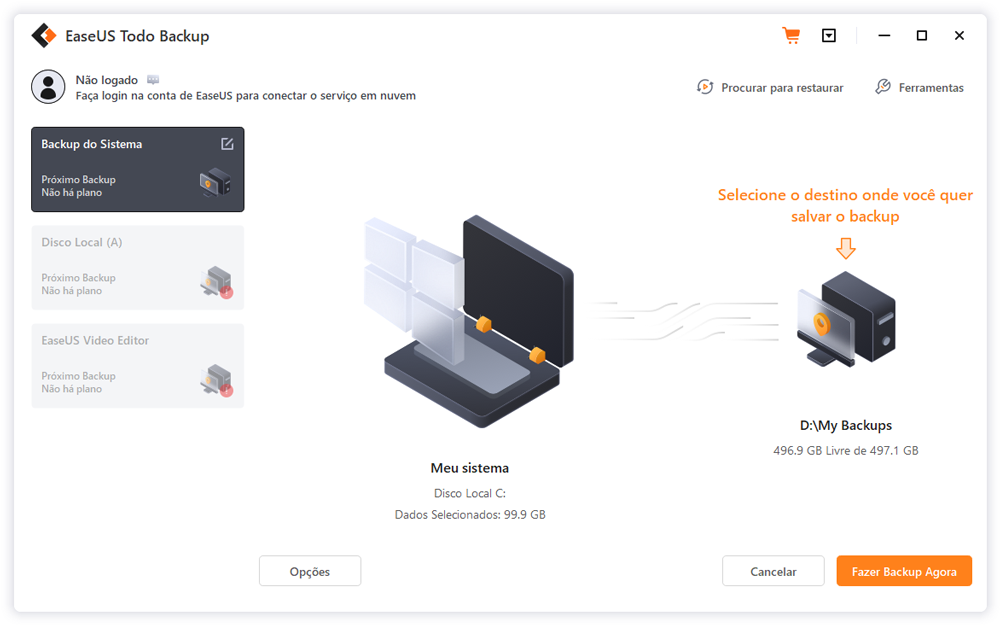 EaseUS Todo Backup

Não logado
Faça login na conta de EaseUS para conectar o serviço em nuvem

Procurar para restaurar
Ferramentas

Backup do Sistema
Próximo Backup
Não há plano

Disco Local (A)
Próximo Backup
Não há plano

EaseUS Video Editor
Próximo Backup
Não há plano

Selecione o destino onde você quer salvar o backup

Meu sistema
Disco Local C:
Dados Selecionados: 99.9 GB

D:\My Backups
496.9 GB Livre de 497.1 GB

Opções
Cancelar
Fazer Backup Agora