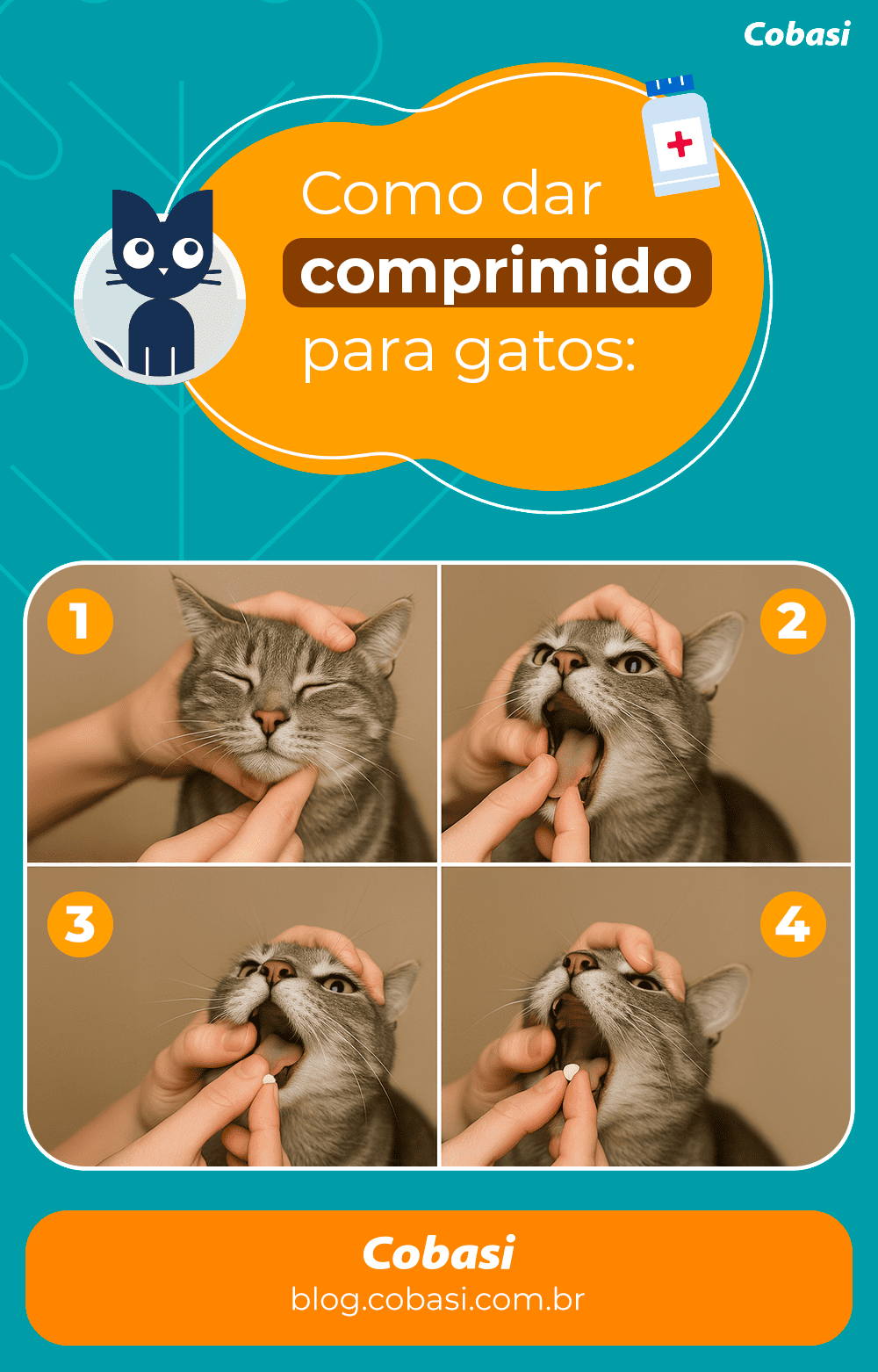 Cobasi

Como dar comprimido para gatos:

1

2

3

4

Cobasi
blog.cobasi.com.br