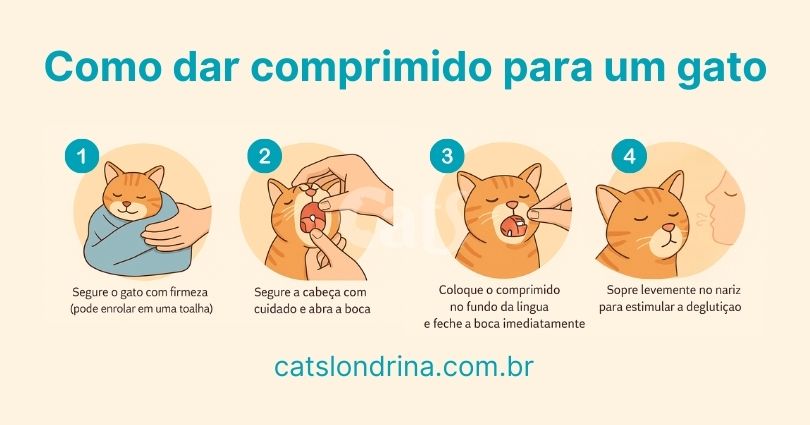 Como dar comprimido para um gato

1
Segure o gato com firmeza (pode enrolar em uma toalha)

2
Segure a cabeça com cuidado e abra a boca

3
Coloque o comprimido no fundo da língua e feche a boca imediatamente

4
Sopre levemente no nariz para estimular a deglutiçao

catslondrina.com.br