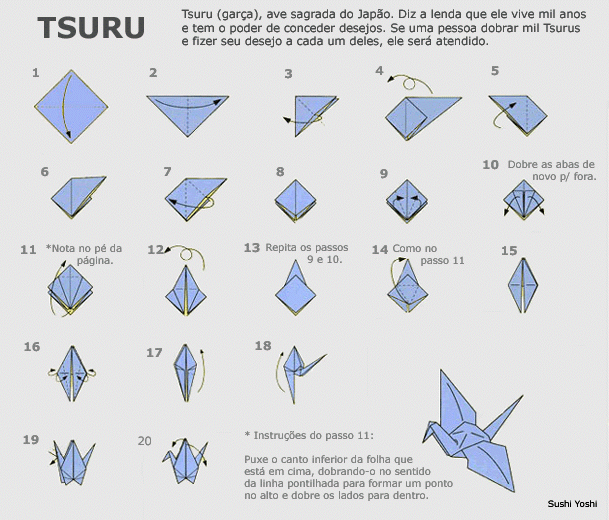 TSURU

Tsuru (garça), ave sagrada do Japão. Diz a lenda que ele vive mil anos e tem o poder de conceder desejos. Se uma pessoa dobrar mil Tsurus e fizer seu desejo a cada um deles, ele será atendido.

1

2

3

4

5

6

7

8

9

10 Dobre as abas de novo p/ fora.

11 *Nota no pé da página.

12

13 Repita os passos 9 e 10.

14 Como no passo 11

15

16

17

18

19

20

* Instruções do passo 11:

Puxe o canto inferior da folha que está em cima, dobrando-o no sentido da linha pontilhada para formar um ponto no alto e dobre os lados para dentro.

Sushi Yoshi