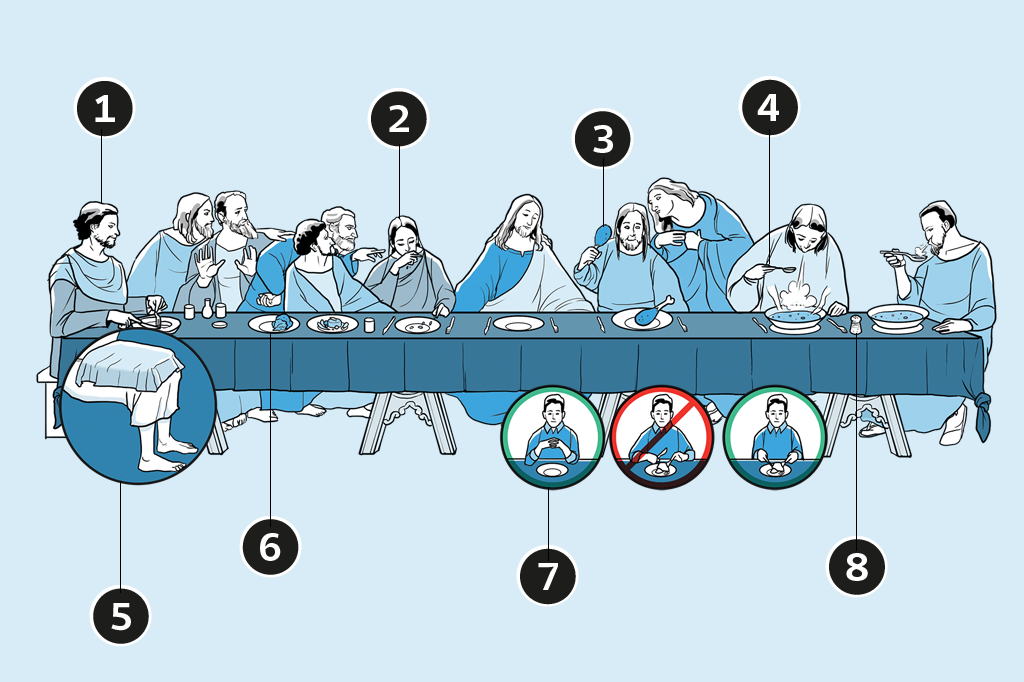 1
2
3
4
5
6
7
8