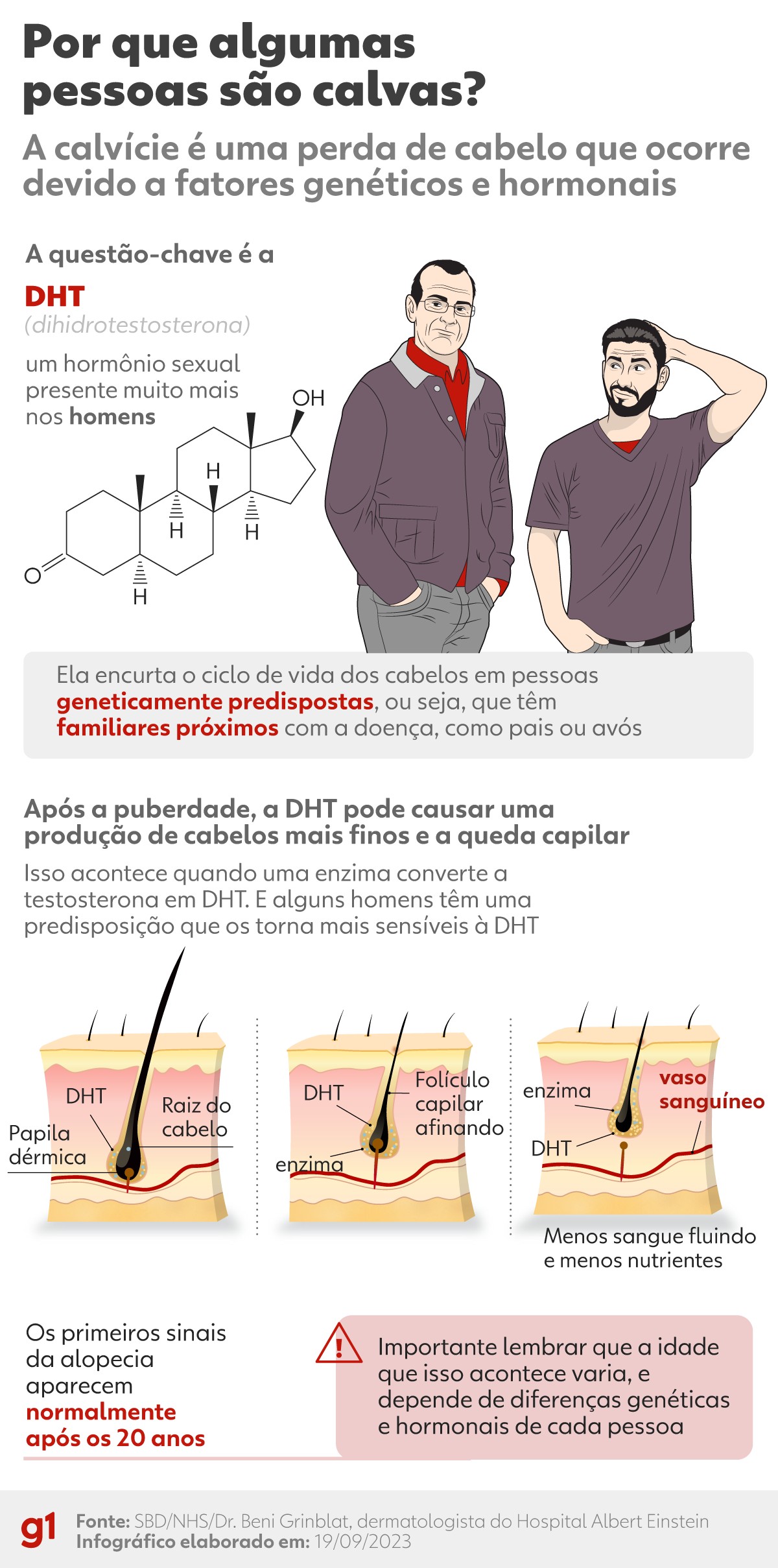 Por que algumas pessoas são calvas?

A calvície é uma perda de cabelo que ocorre devido a fatores genéticos e hormonais

A questão-chave é a

DHT

(dihidrotestosterona)

um hormônio sexual presente muito mais nos homens

OH
H
H
H
O
H

Ela encurta o ciclo de vida dos cabelos em pessoas geneticamente predispostas, ou seja, que têm familiares próximos com a doença, como pais ou avós

Após a puberdade, a DHT pode causar uma produção de cabelos mais finos e a queda capilar

Isso acontece quando uma enzima converte a testosterona em DHT. E alguns homens têm uma predisposição que os torna mais sensíveis à DHT

DHT
Raiz do cabelo
Papila dérmica

DHT
Folículo capilar afinando
enzima

enzima
vaso sanguíneo
DHT

Menos sangue fluindo e menos nutrientes

Os primeiros sinais da alopecia aparecem normalmente após os 20 anos

!

Importante lembrar que a idade que isso acontece varia, e depende de diferenças genéticas e hormonais de cada pessoa

g1

Fonte: SBD/NHS/Dr. Beni Grinblat, dermatologista do Hospital Albert Einstein
Infográfico elaborado em: 19/09/2023