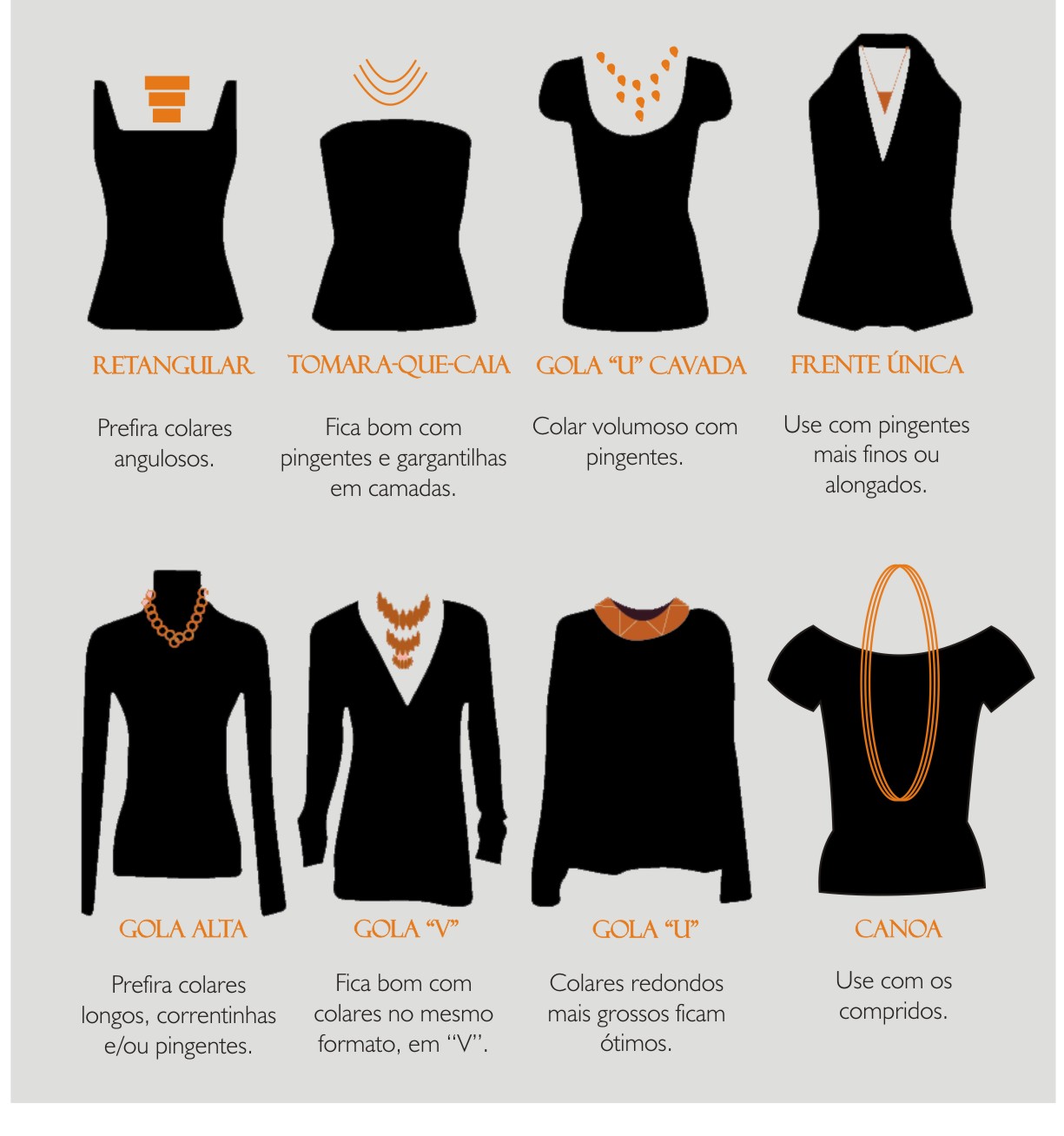 RETANGULAR

Prefira colares angulosos.

TOMARA-QUE-CAIA

Fica bom com pingentes e gargantilhas em camadas.

GOLA "U" CAVADA

Colar volumoso com pingentes.

FRENTE ÚNICA

Use com pingentes mais finos ou alongados.

GOLA ALTA

Prefira colares longos, correntinhas e/ou pingentes.

GOLA "V"

Fica bom com colares no mesmo formato, em "V".

GOLA "U"

Colares redondos mais grossos ficam ótimos.

CANOA

Use com os compridos.