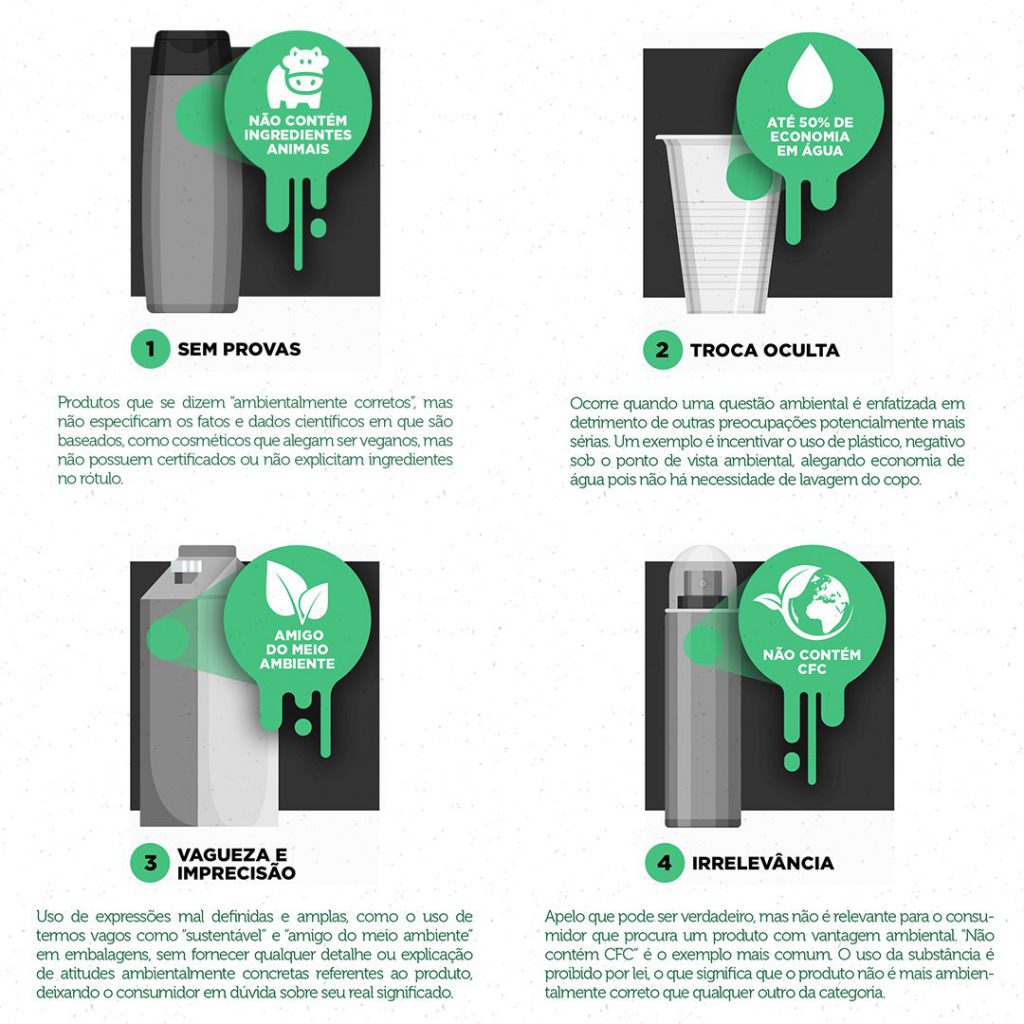 NÃO CONTÉM INGREDIENTES ANIMAIS

1 SEM PROVAS

Produtos que se dizem "ambientalmente corretos", mas não especificam os fatos e dados científicos em que são baseados, como cosméticos que alegam ser veganos, mas não possuem certificados ou não explicitam ingredientes no rótulo.

ATÉ 50% DE ECONOMIA EM ÁGUA

2 TROCA OCULTA

Ocorre quando uma questão ambiental é enfatizada em detrimento de outras preocupações potencialmente mais sérias. Um exemplo é incentivar o uso de plástico, negativo sob o ponto de vista ambiental, alegando economia de água pois não há necessidade de lavagem do copo.

AMIGO DO MEIO AMBIENTE

3 VAGUEZA E IMPRECISÃO

Uso de expressões mal definidas e amplas, como o uso de termos vagos como "sustentável" e "amigo do meio ambiente" em embalagens, sem fornecer qualquer detalhe ou explicação de atitudes ambientalmente concretas referentes ao produto, deixando o consumidor em dúvida sobre seu real significado.

NÃO CONTÉM CFC

4 IRRELEVÂNCIA

Apelo que pode ser verdadeiro, mas não é relevante para o consumidor que procura um produto com vantagem ambiental. "Não contém CFC" é o exemplo mais comum. O uso da substância é proibido por lei, o que significa que o produto não é mais ambientalmente correto que qualquer outro da categoria.