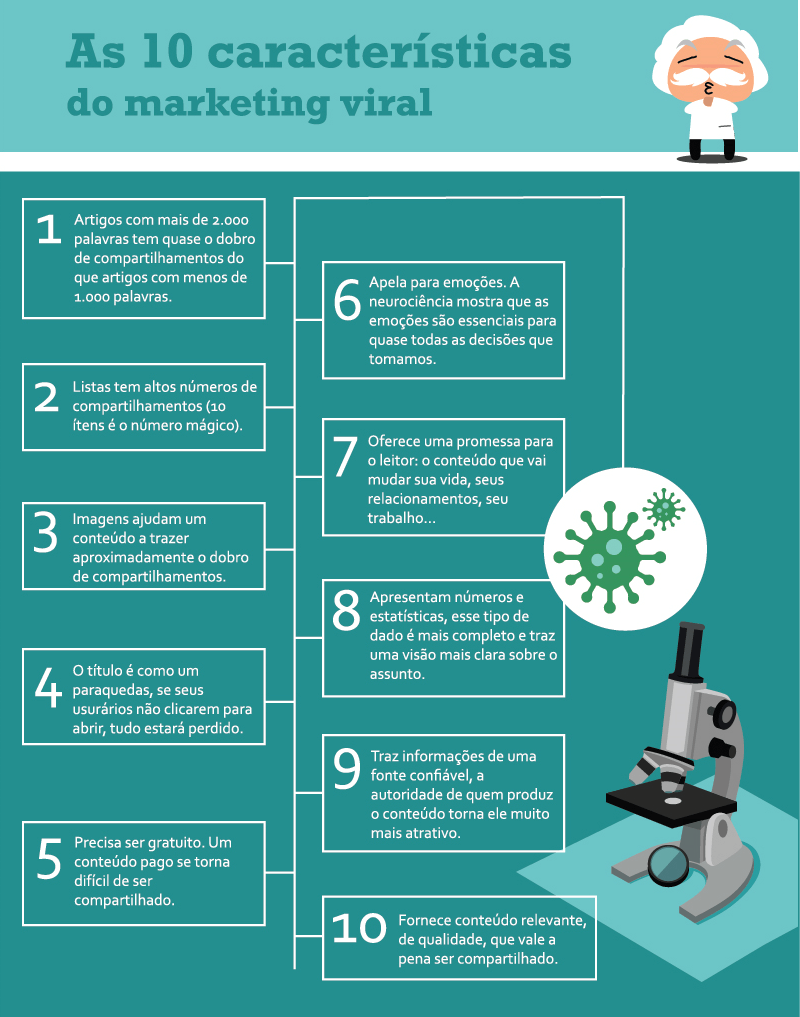 As 10 características do marketing viral

1 Artigos com mais de 2.000 palavras tem quase o dobro de compartilhamentos do que artigos com menos de 1.000 palavras.

2 Listas tem altos números de compartilhamentos (10 ítens é o número mágico).

3 Imagens ajudam um conteúdo a trazer aproximadamente o dobro de compartilhamentos.

4 O título é como um paraquedas, se seus usurários não clicarem para abrir, tudo estará perdido.

5 Precisa ser gratuito. Um conteúdo pago se torna difícil de ser compartilhado.

6 Apela para emoções. A neurociência mostra que as emoções são essenciais para quase todas as decisões que tomamos.

7 Oferece uma promessa para o leitor: o conteúdo que vai mudar sua vida, seus relacionamentos, seu trabalho...

8 Apresentam números e estatísticas, esse tipo de dado é mais completo e traz uma visão mais clara sobre o assunto.

9 Traz informações de uma fonte confiável, a autoridade de quem produz o conteúdo torna ele muito mais atrativo.

10 Fornece conteúdo relevante, de qualidade, que vale a pena ser compartilhado.